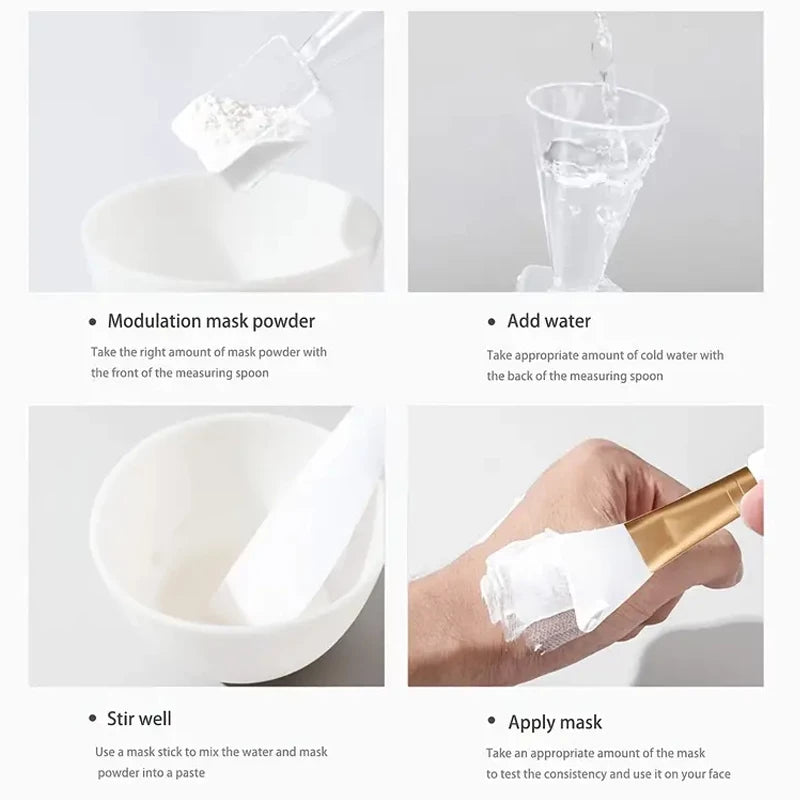 • Modulation mask powder

Take the right amount of mask powder with the front of the measuring spoon

• Add water

Take appropriate amount of cold water with the back of the measuring spoon

• Stir well

Use a mask stick to mix the water and mask powder into a paste

• Apply mask

Take an appropriate amount of the mask to test the consistency and use it on your face